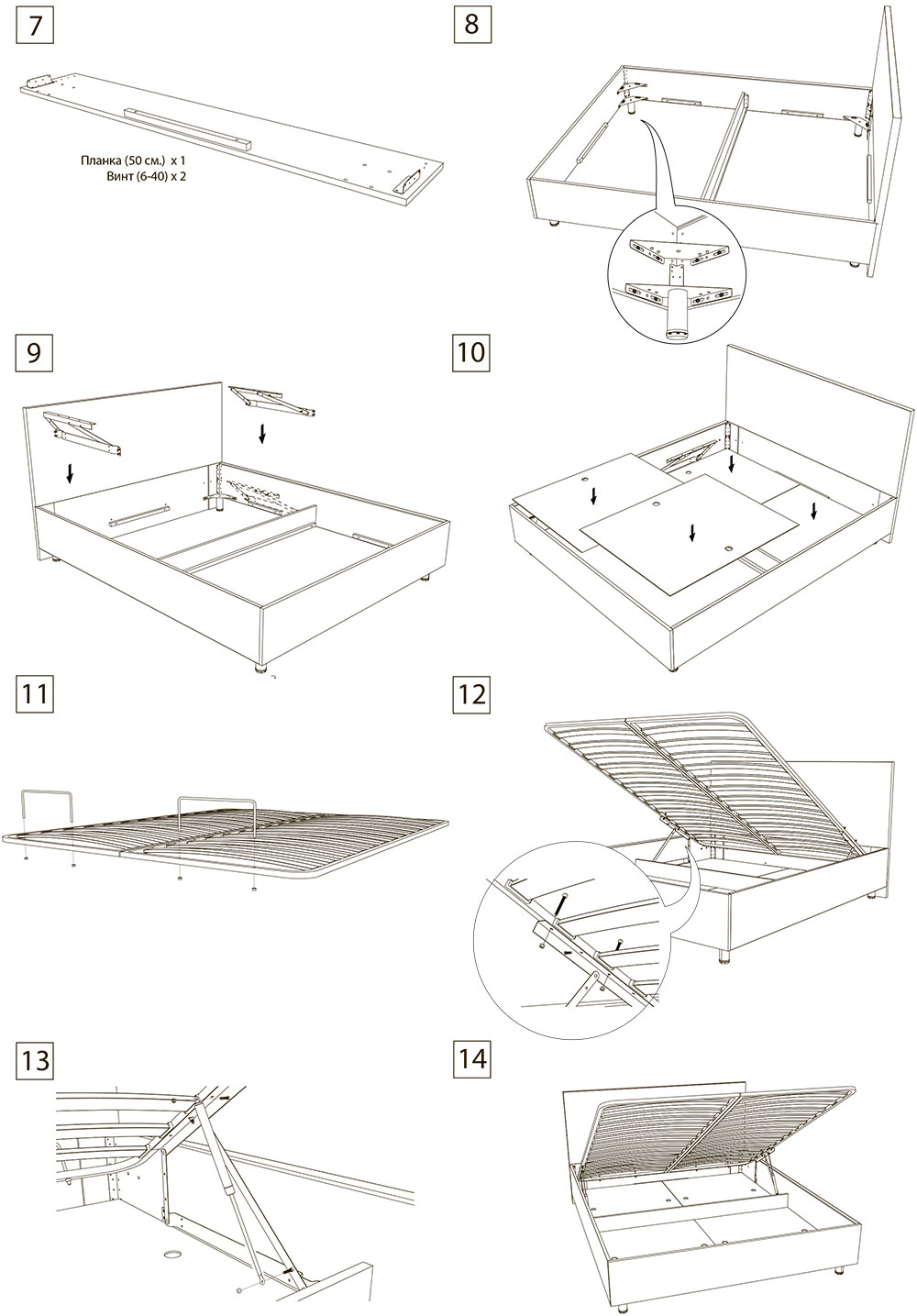 7

Планка (50 см.) x 1
Винт (6-40) x 2

8

9

10

11

12

13

14